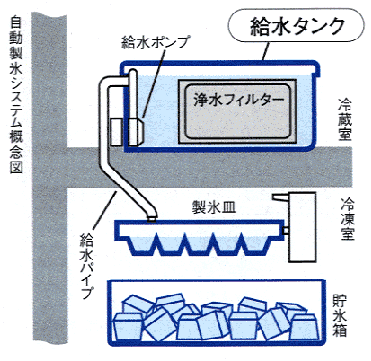 自動製氷システム概念図

給水タンク

給水ポンプ

浄水フィルター

冷蔵室

製氷皿

冷凍室

給水パイプ

貯氷箱