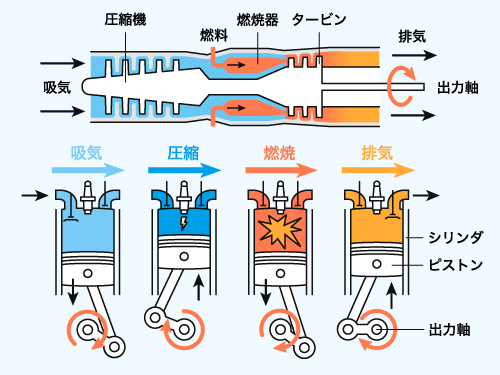 圧縮機
燃料
燃焼器
タービン
排気
吸気
出力軸

吸気
圧縮
燃焼
排気

シリンダ
ピストン
出力軸